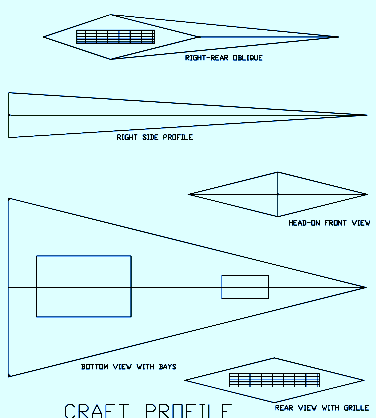 RIGHT-REAR OBLIQUE

RIGHT SIDE PROFILE

HEAD-ON FRONT VIEW

BOTTOM VIEW WITH BAYS

REAR VIEW WITH GRILLE

CRAFT PROFILE